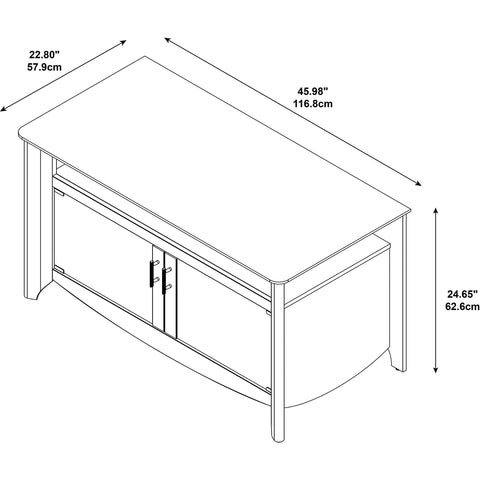 22.80"
57.9cm

45.98"
116.8cm

24.65"
62.6cm