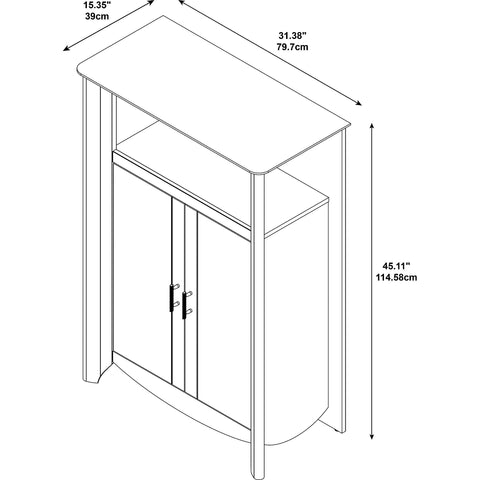 15.35"
39cm

31.38"
79.7cm

45.11"
114.58cm