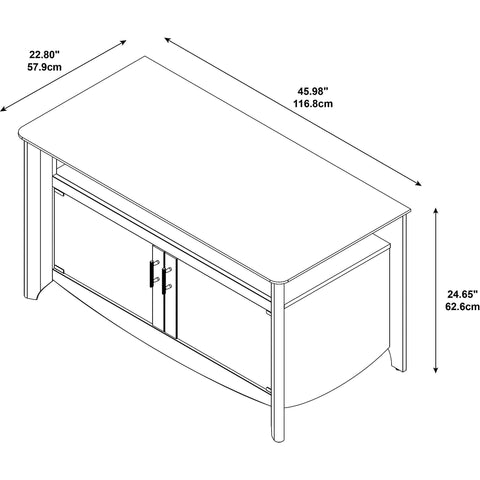 22.80"
57.9cm

45.98"
116.8cm

24.65"
62.6cm