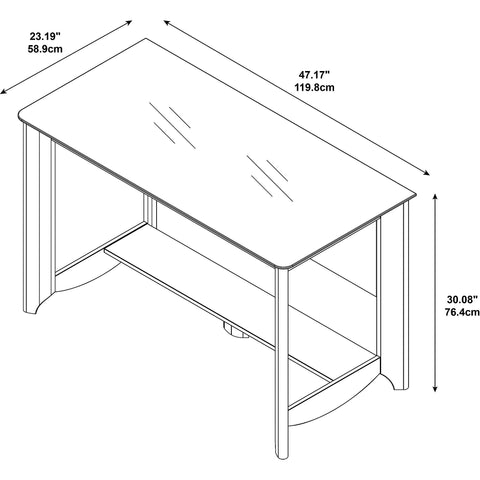 23.19"
58.9cm

47.17"
119.8cm

30.08"
76.4cm