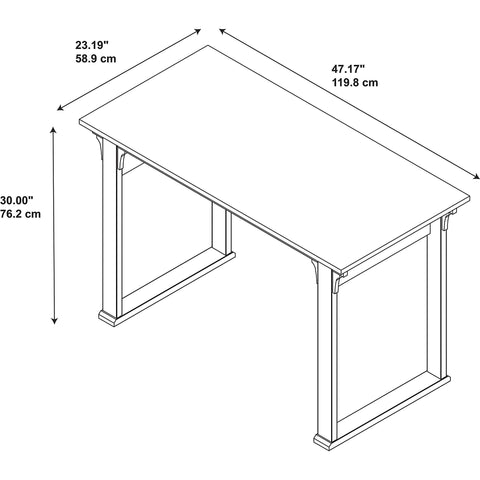 23.19"
58.9 cm

47.17"
119.8 cm

30.00"
76.2 cm