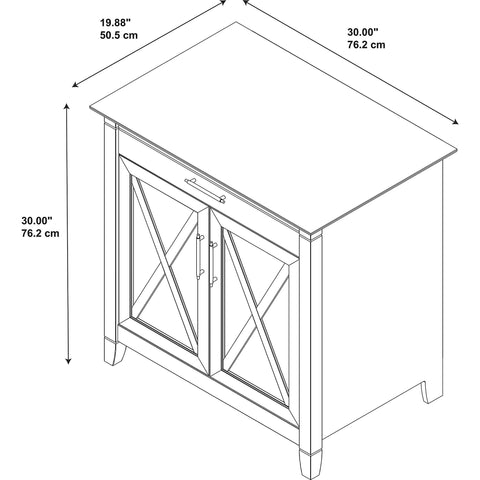 19.88"
50.5 cm

30.00"
76.2 cm

30.00"
76.2 cm