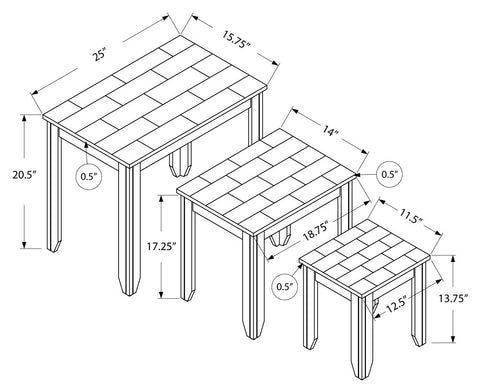 25"
15.75"
20.5"
0.5"
14"
0.5"
17.25"
18.75"
11.5"
0.5"
12.5"
13.75"