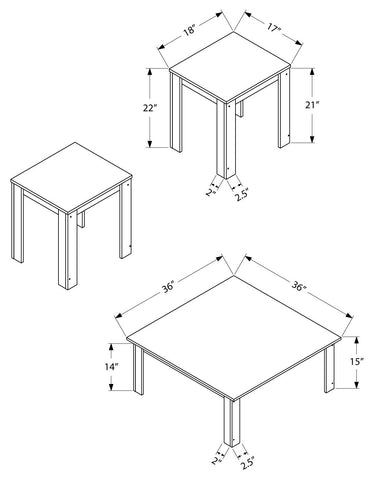 18"
17"
22"
21"
2"
2.5"
36"
36"
14"
15"
2"
2.5"