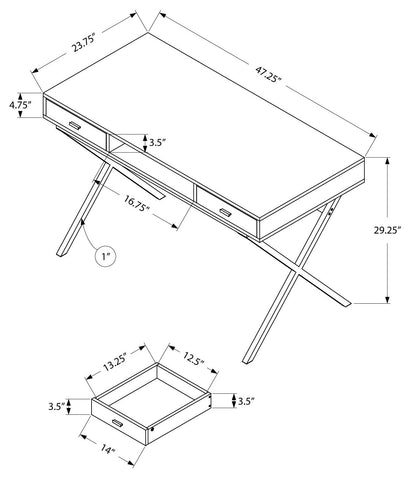 23.75"
47.25"
4.75"
3.5"
16.75"
29.25"
1"
13.25"
12.5"
3.5"
3.5"
14"