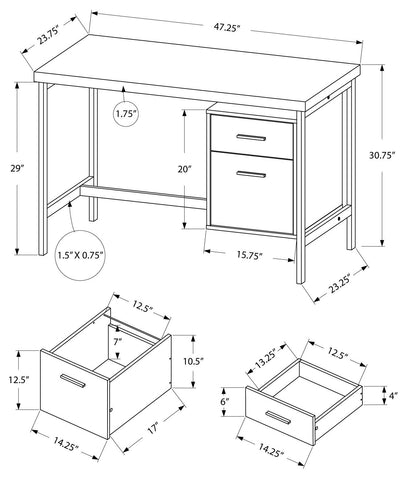 23.75"
47.25"
1.75"
29"
20"
30.75"
1.5" X 0.75"
15.75"
23.25"
12.5"
7"
10.5"
12.5"
14.25"
17"
13.25"
12.5"
6"
4"
14.25"