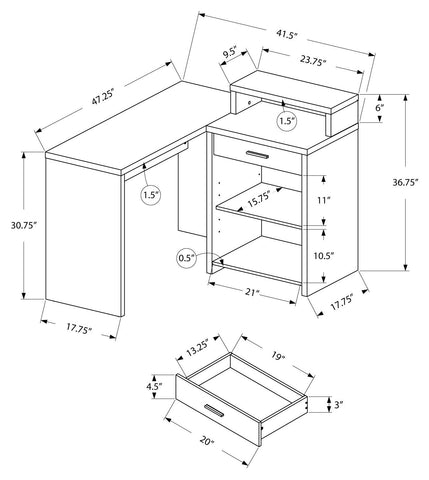 41.5"
9.5"
23.75"
47.25"
6"
1.5"
36.75"
1.5"
11"
15.75"
30.75"
0.5"
10.5"
21"
17.75"
17.75"
13.25"
19"
4.5"
3"
20"