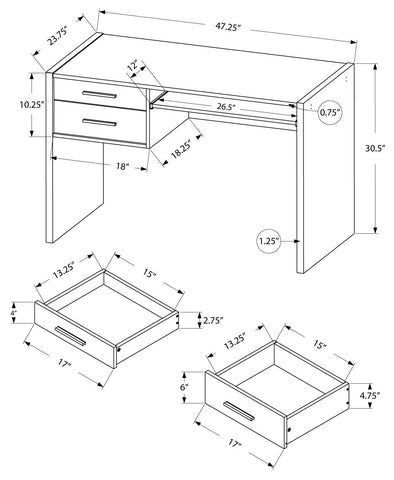 23.75"
47.25"
12"
10.25"
26.5"
0.75"
18.25"
18"
30.5"
1.25"
13.25"
15"
4"
2.75"
17"
13.25"
15"
6"
4.75"
17"