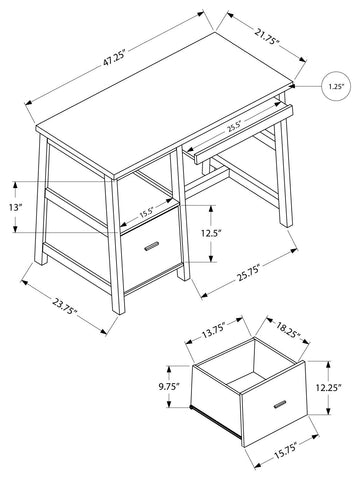 47.25"
21.75"
1.25"
25.5"
13"
15.5"
12.5"
25.75"
23.75"
13.75"
18.25"
9.75"
12.25"
15.75"