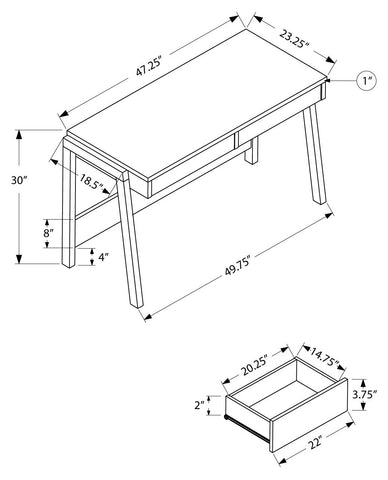 47.25"
23.25"
1"
30"
18.5"
8"
4"
49.75"
20.25"
14.75"
2"
3.75"
22"