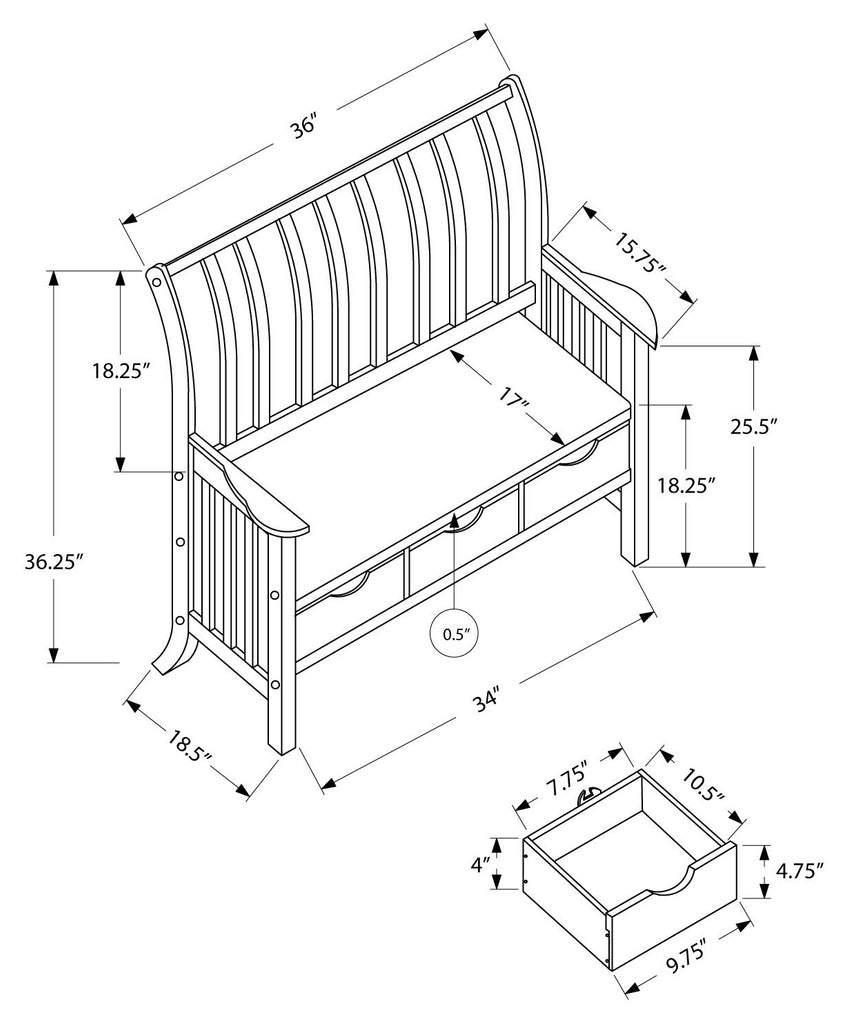 36"

15.75"

18.25"

17"

25.5"

18.25"

36.25"

0.5"

34"

18.5"

7.75"

10.5"

4"

4.75"

9.75"