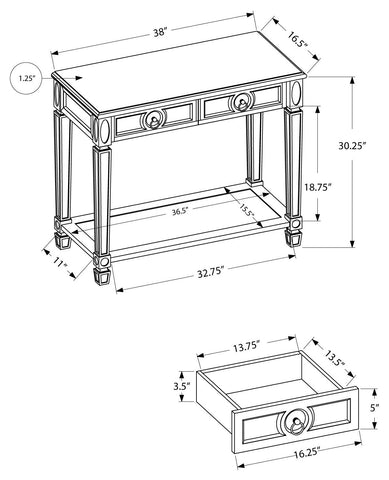 38"
16.5"
1.25"
30.25"
18.75"
36.5"
15.5"
11"
32.75"
13.75"
13.5"
3.5"
5"
16.25"