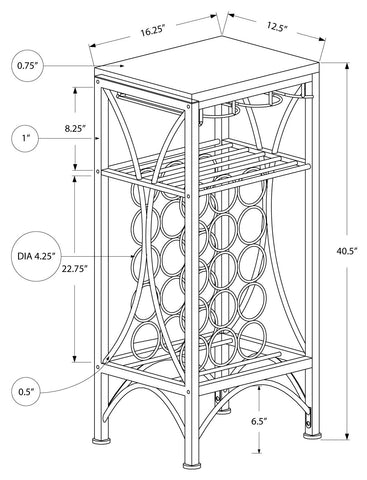 16.25"
12.5"
0.75"
8.25"
1"
DIA 4.25"
22.75"
40.5"
0.5"
6.5"