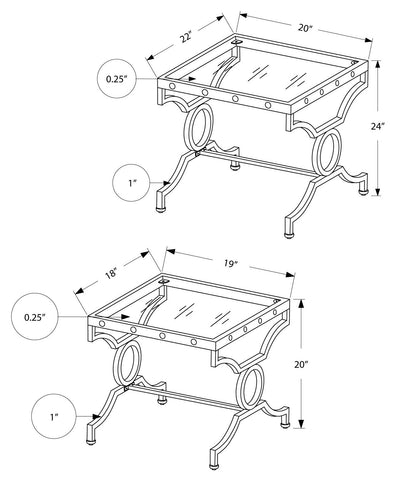 22"
20"
0.25"
24"
1"
18"
19"
0.25"
20"
1"