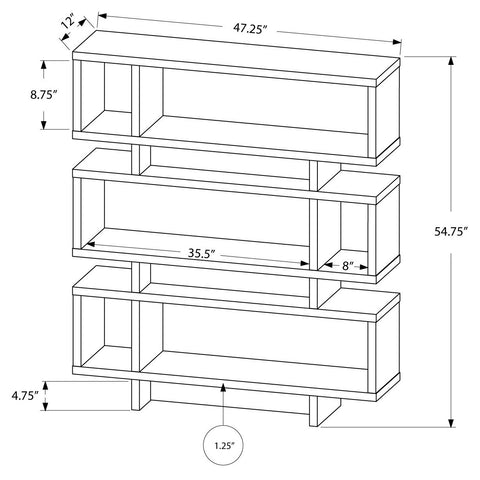 12"
47.25"
8.75"
54.75"
35.5"
8"
4.75"
1.25"