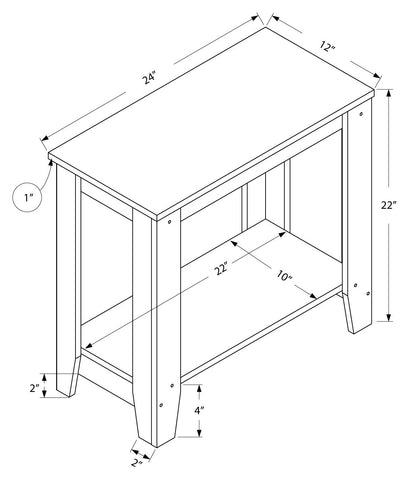 24"
12"
1"
22"
22"
10"
2"
4"
2"