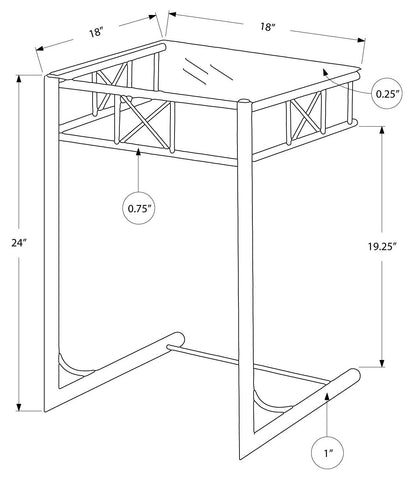 18"
18"
0.25"
0.75"
24"
19.25"
1"