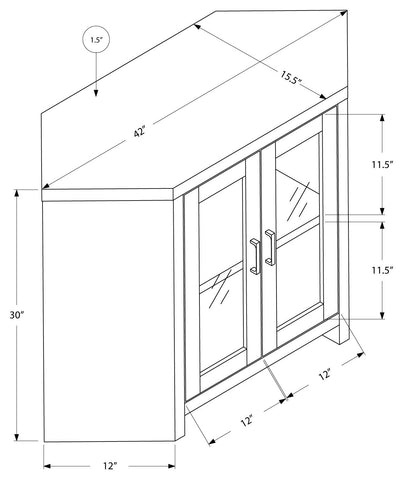 1.5"
15.5"
42"
11.5"
11.5"
30"
12"
12"
12"