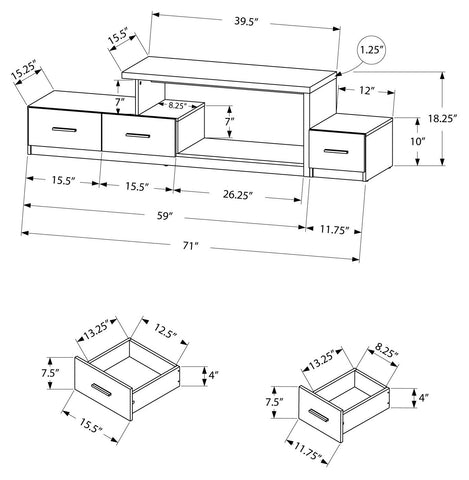 39.5"
15.5"
1.25"
15.25"
12"
18.25"
7"
8.25"
7"
10"
15.5"
15.5"
26.25"
59"
11.75"
71"

13.25"
12.5"
7.5"
4"
15.5"

13.25"
8.25"
7.5"
4"
11.75"