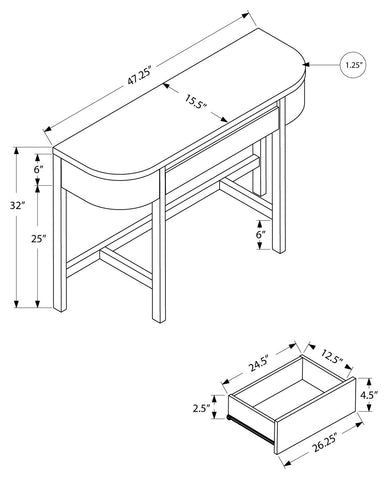 47.25"
1.25"
15.5"
6"
32"
25"
6"
24.5"
12.5"
2.5"
4.5"
26.25"