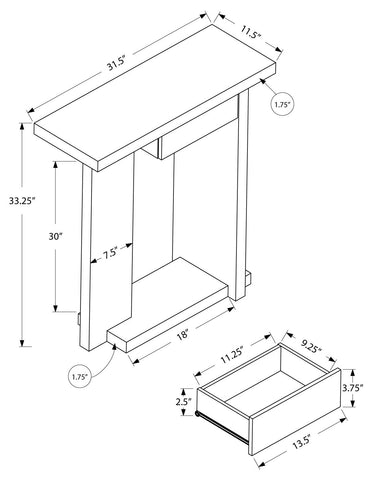 31.5"
11.5"
1.75"
33.25"
30"
7.5"
18"
1.75"
11.25"
9.25"
3.75"
2.5"
13.5"