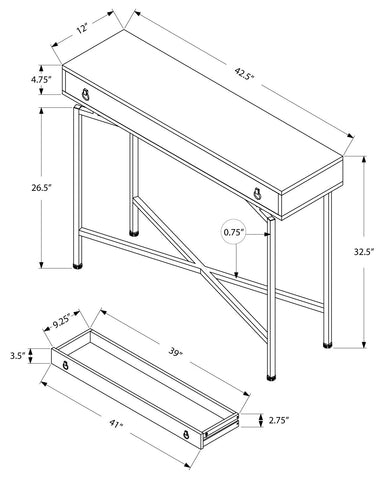 12"
42.5"
4.75"
26.5"
0.75"
32.5"
9.25"
39"
3.5"
2.75"
41"