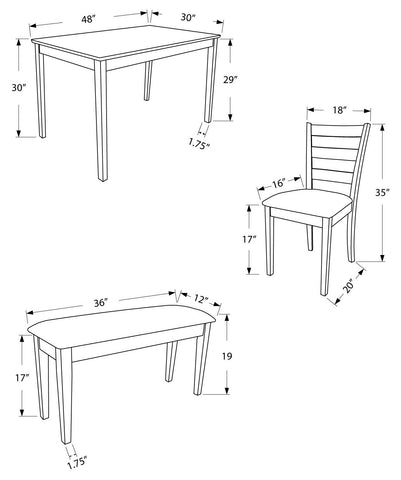 48"
30"
30"
29"
1.75"
18"
16"
35"
17"
20"
36"
12"
19
17"
1.75"