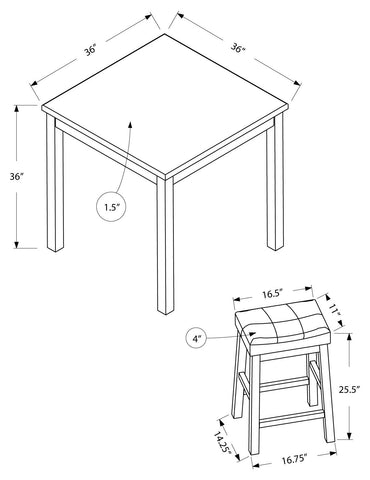 36"
36"
36"
1.5"
16.5"
11"
4"
25.5"
14.25"
16.75"